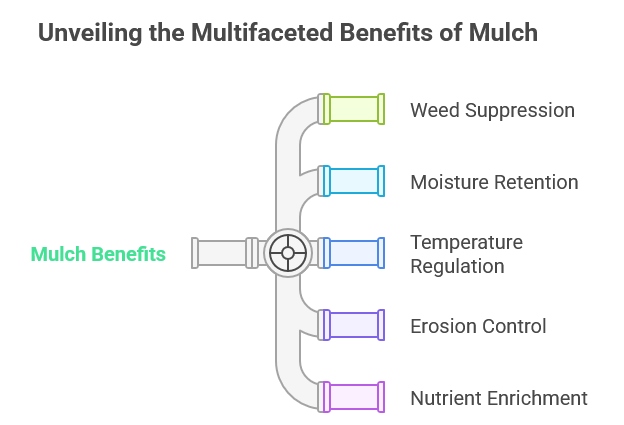 Unveiling the Multifaceted Benefits of Mulch

Mulch Benefits

Weed Suppression

Moisture Retention

Temperature Regulation

Erosion Control

Nutrient Enrichment